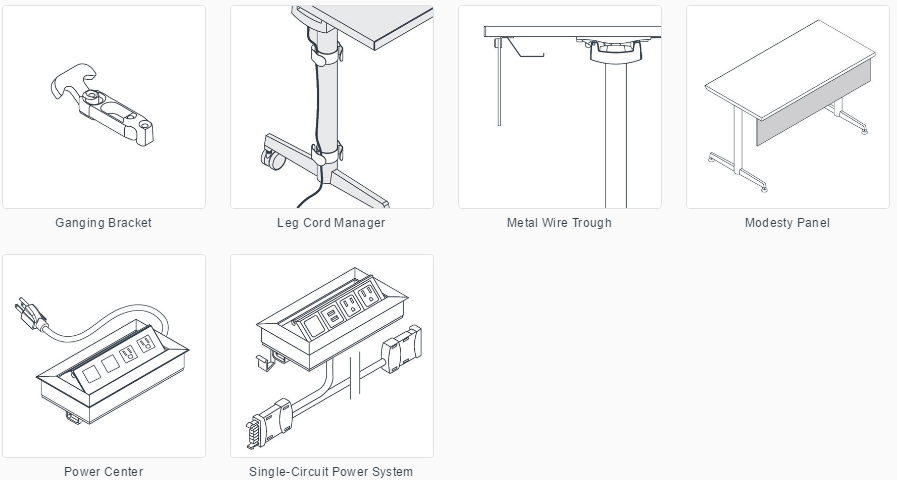 Ganging Bracket

Leg Cord Manager

Metal Wire Trough

Modesty Panel

Power Center

Single-Circuit Power System